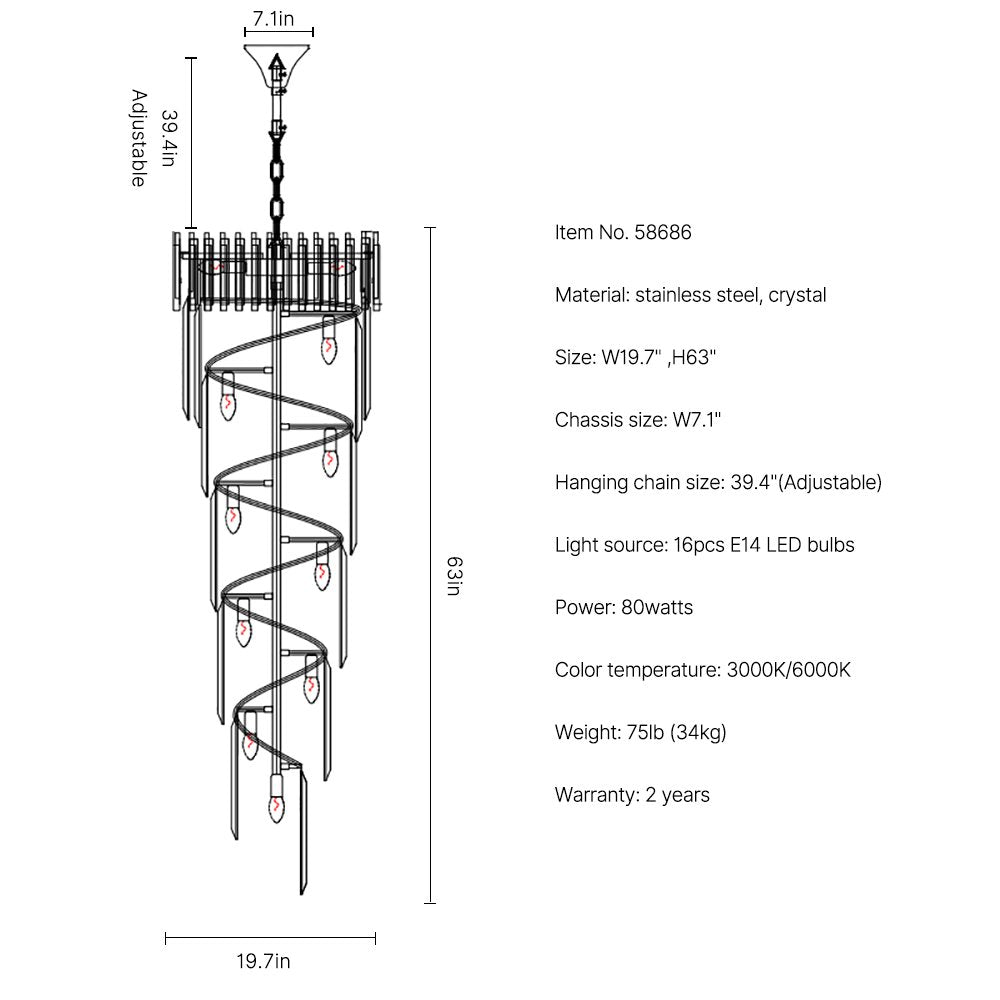 7.1in

39.4in
Adjustable

63in

19.7in

Item No. 58686

Material: stainless steel, crystal

Size: W19.7" ,H63"

Chassis size: W7.1"

Hanging chain size: 39.4"(Adjustable)

Light source: 16pcs E14 LED bulbs

Power: 80watts

Color temperature: 3000K/6000K

Weight: 75lb (34kg)

Warranty: 2 years